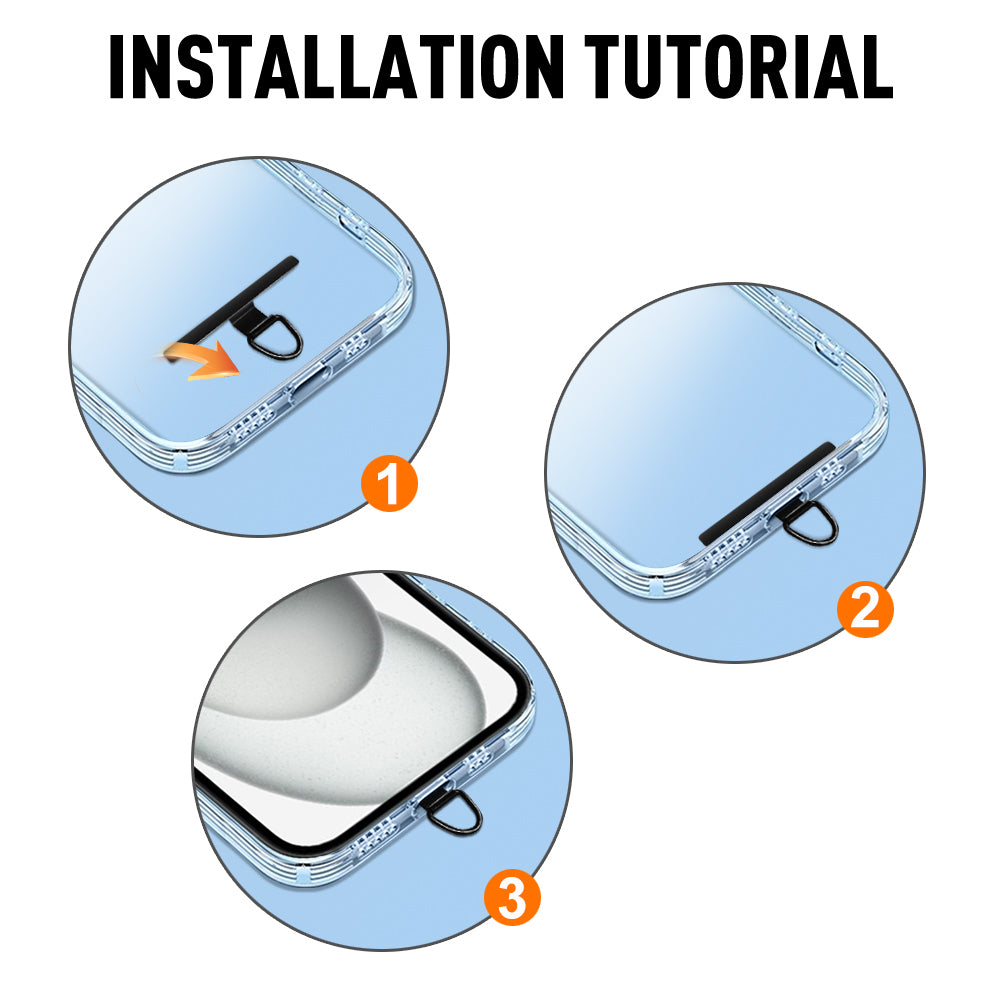 INSTALLATION TUTORIAL

1

2

3